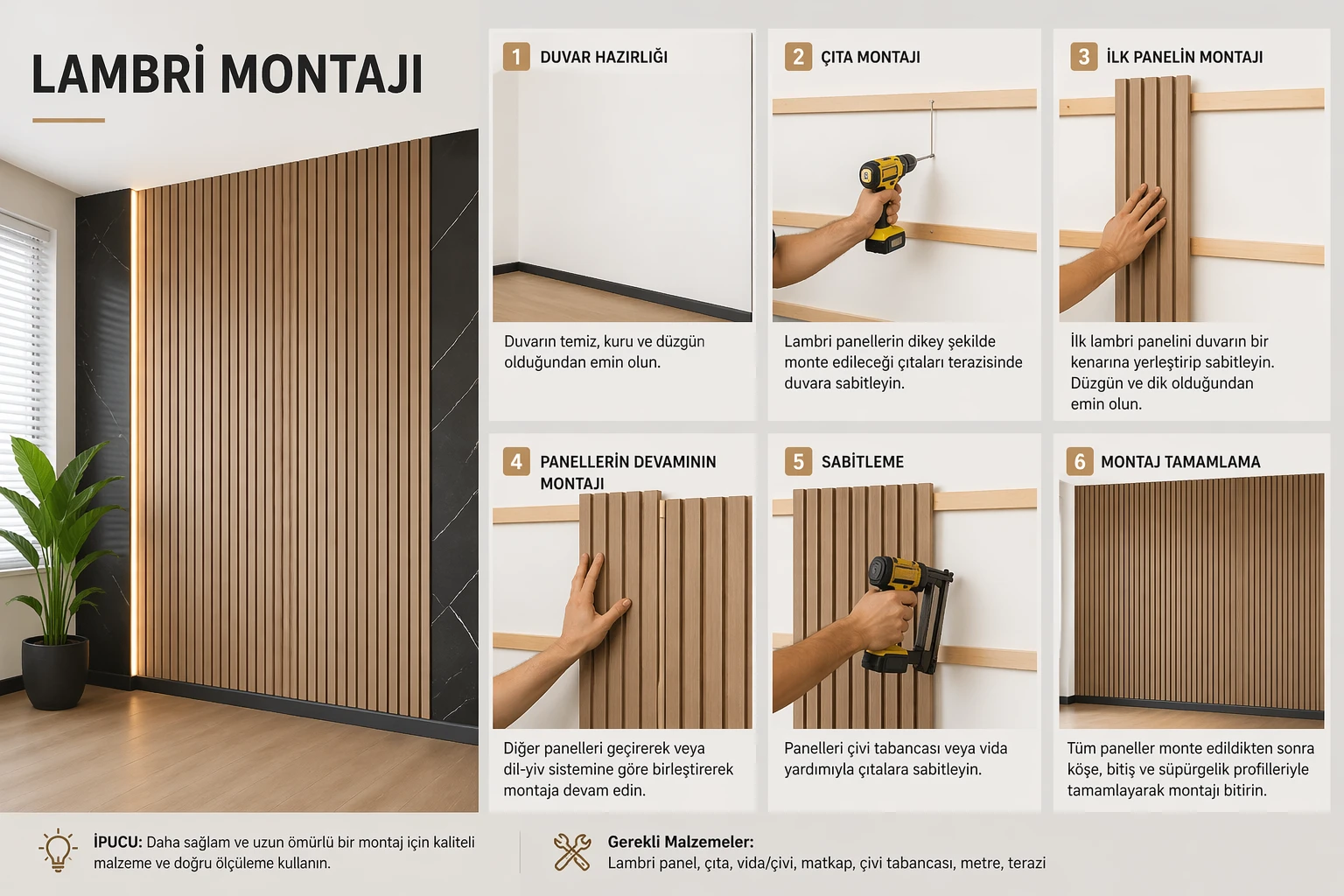 LAMBRİ MONTAJI

1 DUVAR HAZIRLIĞI

Duvarın temiz, kuru ve düzgün olduğundan emin olun.

2 ÇITA MONTAJI

Lambri panellerin dikey şekilde monte edileceği çıtaları terazisinde duvara sabitleyin.

3 İLK PANELİN MONTAJI

İlk lambri panelini duvarın bir kenarına yerleştirip sabitleyin. Düzgün ve dik olduğundan emin olun.

4 PANELLERİN DEVAMININ MONTAJI

Diğer panelleri geçirerek veya dil-yiv sistemine göre birleştirerek montaja devam edin.

5 SABİTLEME

Panelleri çivi tabancası veya vida yardımıyla çıtalara sabitleyin.

6 MONTAJ TAMAMLAMA

Tüm paneller monte edildikten sonra köşe, bitiş ve süpürgelik profilleriyle tamamlayarak montajı bitirin.

İPUCU: Daha sağlam ve uzun ömürlü bir montaj için kaliteli malzeme ve doğru ölçüleme kullanın.

Gerekli Malzemeler:
Lambri panel, çıta, vida/çivi, matkap, çivi tabancası, metre, terazi