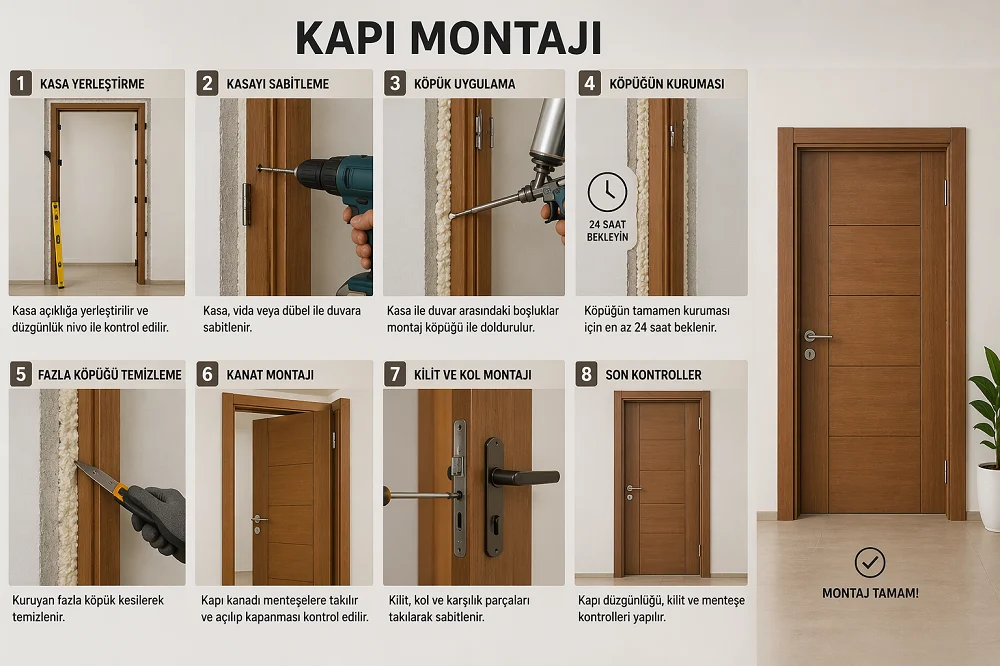 KAPI MONTAJI

1 KASA YERLEŞTİRME

Kasa açıklığa yerleştirilir ve düzgünlük nivo ile kontrol edilir.

2 KASAYI SABİTLEME

Kasa, vida veya dübel ile duvara sabitlenir.

3 KÖPÜK UYGULAMA

Kasa ile duvar arasındaki boşluklar montaj köpüğü ile doldurulur.

4 KÖPÜĞÜN KURUMASI

24 SAAT BEKLEYİN

Köpüğün tamamen kuruması için en az 24 saat beklenir.

5 FAZLA KÖPÜĞÜ TEMİZLEME

Kuruyan fazla köpük kesilerek temizlenir.

6 KANAT MONTAJI

Kapı kanadı menteşelere takılır ve açılıp kapanması kontrol edilir.

7 KİLİT VE KOL MONTAJI

Kilit, kol ve karşılık parçaları takılarak sabitlenir.

8 SON KONTROLLER

Kapı düzgünlüğü, kilit ve menteşe kontrolleri yapılır.

MONTAJ TAMAM!